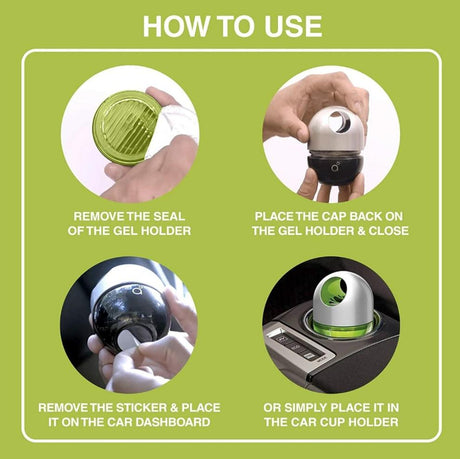 HOW TO USE

REMOVE THE SEAL OF THE GEL HOLDER

PLACE THE CAP BACK ON THE GEL HOLDER & CLOSE

REMOVE THE STICKER & PLACE IT ON THE CAR DASHBOARD

OR SIMPLY PLACE IT IN THE CAR CUP HOLDER